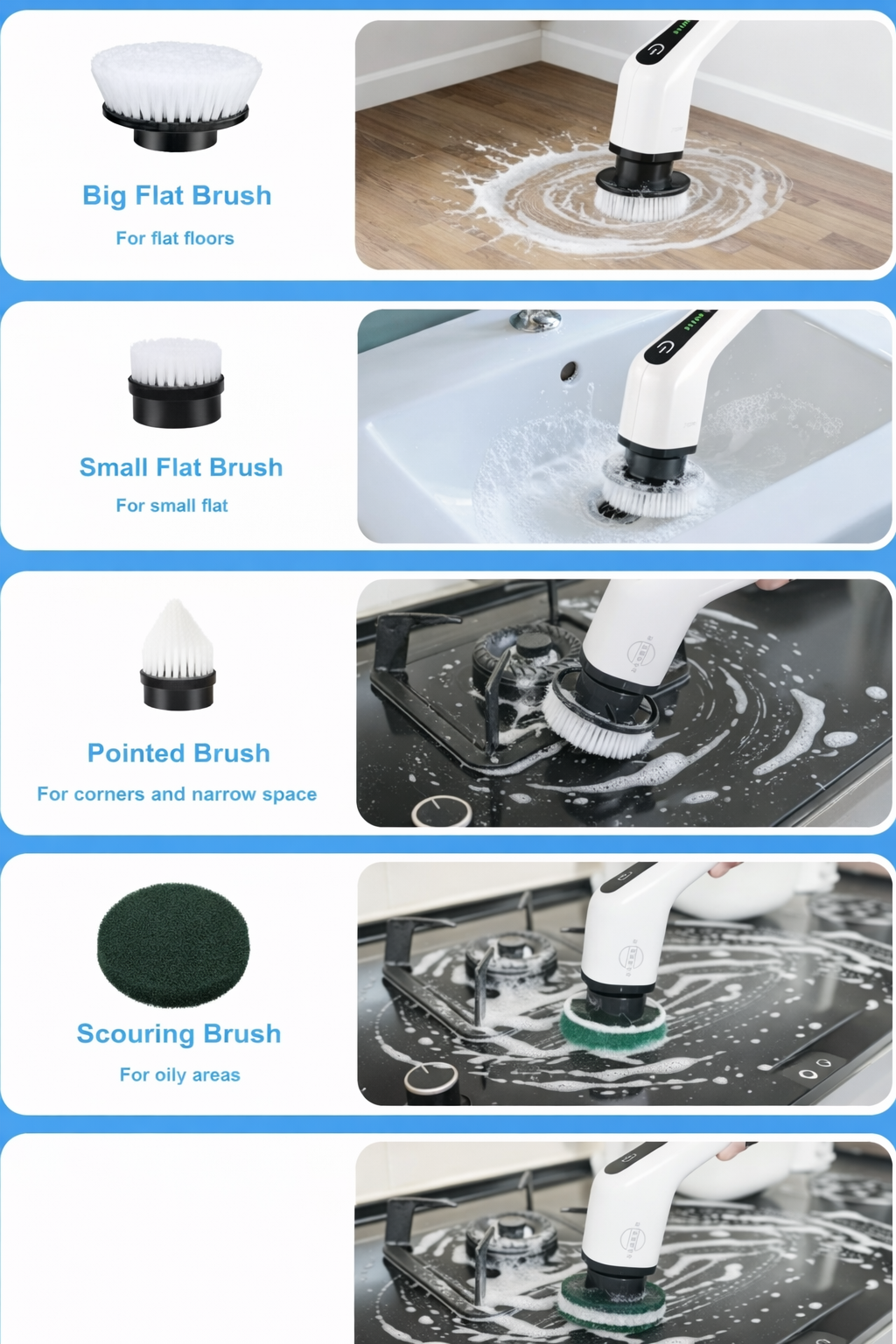 Big Flat Brush

For flat floors

Small Flat Brush

For small flat

Pointed Brush

For corners and narrow space

Scouring Brush

For oily areas